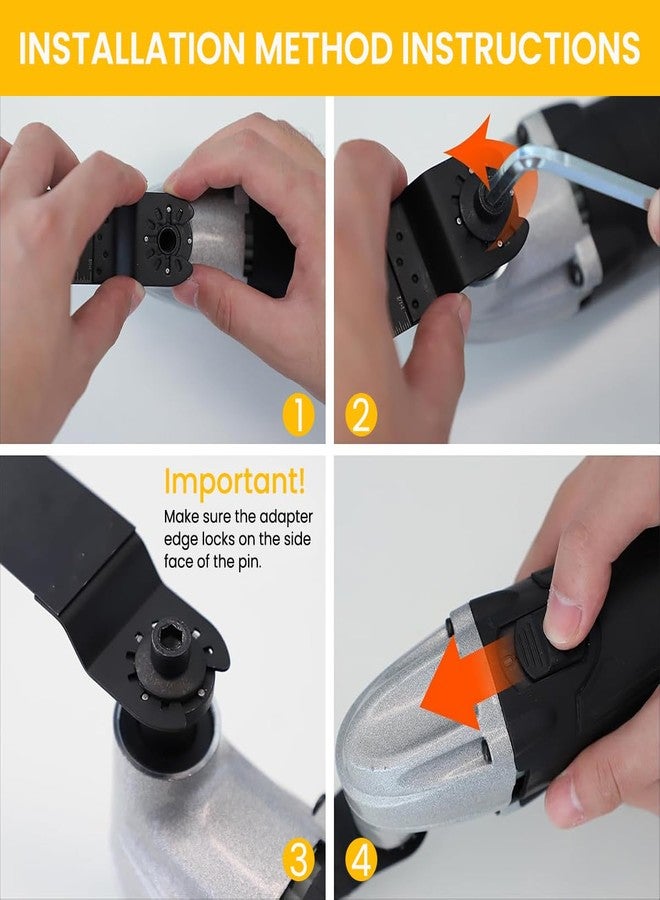 INSTALLATION METHOD INSTRUCTIONS

1

2

Important!
Make sure the adapter edge locks on the side face of the pin.

3

4